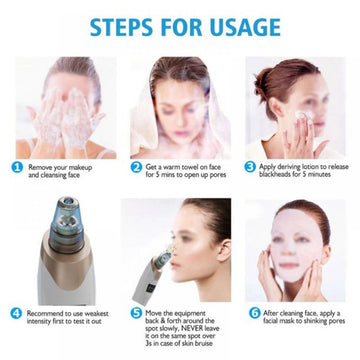 STEPS FOR USAGE

1 Remove your makeup and cleansing face

2 Get a warm towel on face for 5 mins to open up pores

3 Apply deriving lotion to release blackheads for 5 minutes

4 Recommend to use weakest intensity first to test it out

5 Move the equipment back & forth around the spot slowly, NEVER leave it on the same spot over 3s in case of skin bruise

6 After cleaning face, apply a facial mask to shinking pores